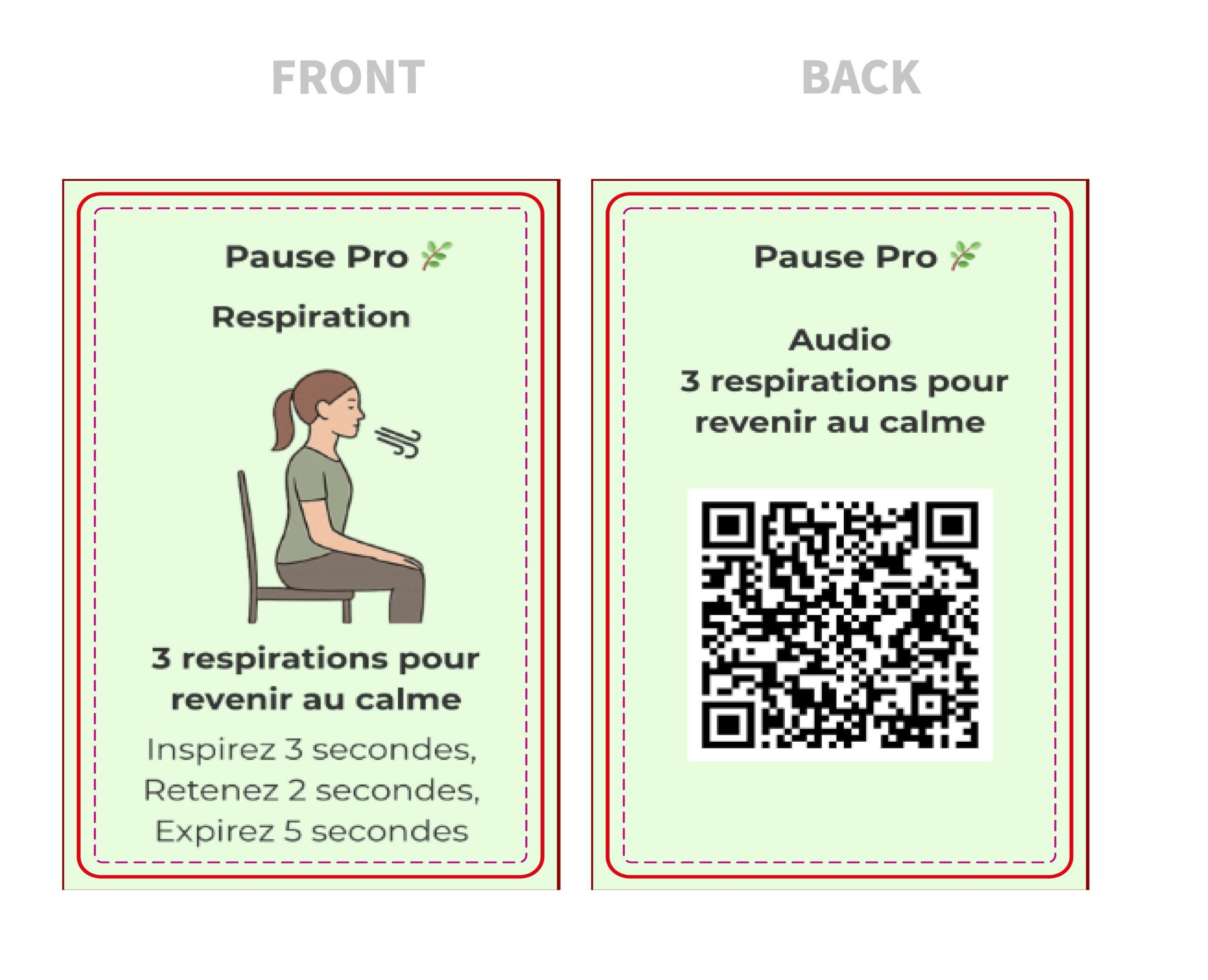 FRONT

Pause Pro

Respiration

3 respirations pour revenir au calme

Inspirez 3 secondes, Retenez 2 secondes, Expirez 5 secondes

BACK

Pause Pro

Audio
3 respirations pour revenir au calme